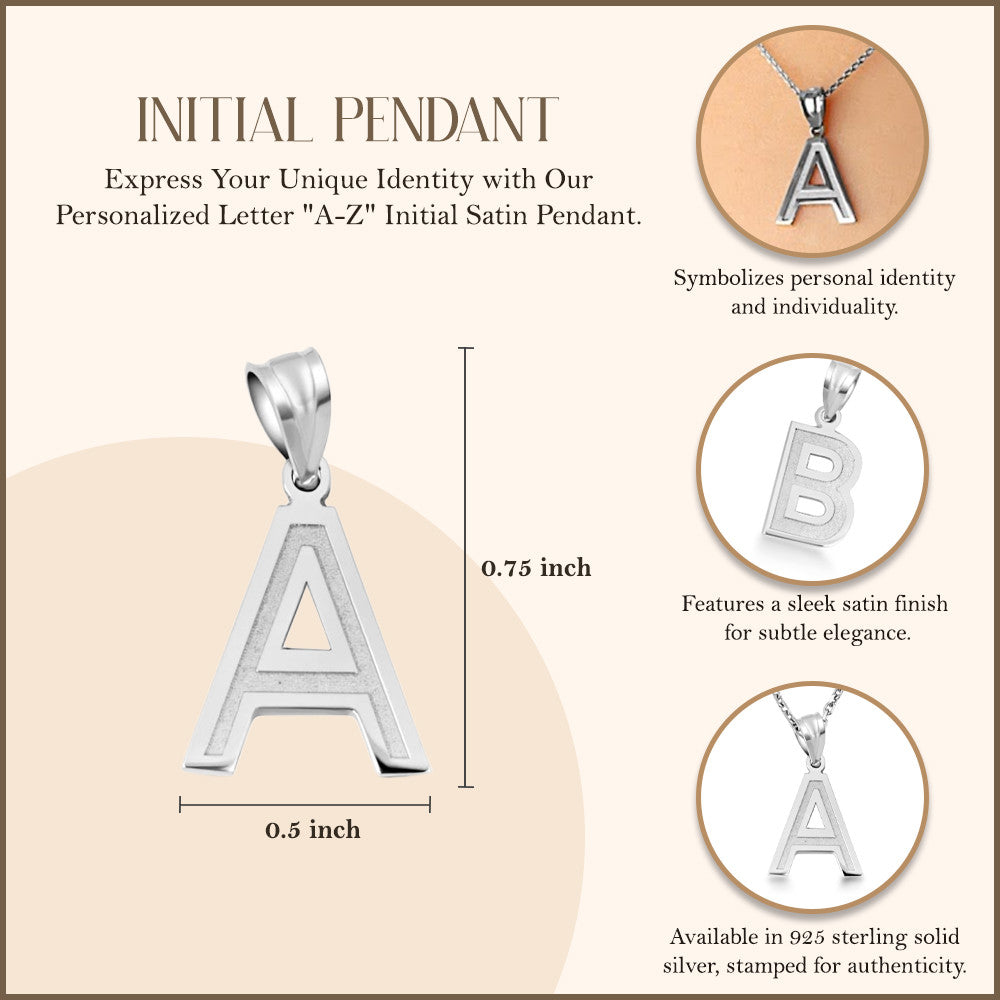 INITIAL PENDANT

Express Your Unique Identity with Our Personalized Letter "A-Z" Initial Satin Pendant.

0.75 inch

0.5 inch

Symbolizes personal identity and individuality.

Features a sleek satin finish for subtle elegance.

Available in 925 sterling solid silver, stamped for authenticity.